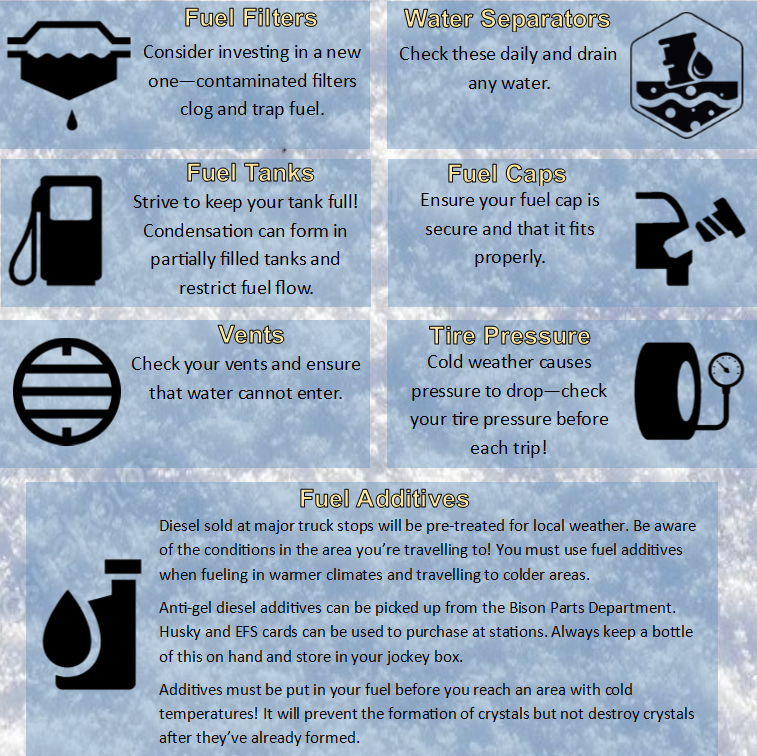 Fuel Filters

Consider investing in a new one—contaminated filters clog and trap fuel.

Water Separators

Check these daily and drain any water.

Fuel Tanks

Strive to keep your tank full! Condensation can form in partially filled tanks and restrict fuel flow.

Fuel Caps

Ensure your fuel cap is secure and that it fits properly.

Vents

Check your vents and ensure that water cannot enter.

Tire Pressure

Cold weather causes pressure to drop—check your tire pressure before each trip!

Fuel Additives

Diesel sold at major truck stops will be pre-treated for local weather. Be aware of the conditions in the area you're travelling to! You must use fuel additives when fueling in warmer climates and travelling to colder areas.

Anti-gel diesel additives can be picked up from the Bison Parts Department. Husky and EFS cards can be used to purchase at stations. Always keep a bottle of this on hand and store in your jockey box.

Additives must be put in your fuel before you reach an area with cold temperatures! It will prevent the formation of crystals but not destroy crystals after they've already formed.